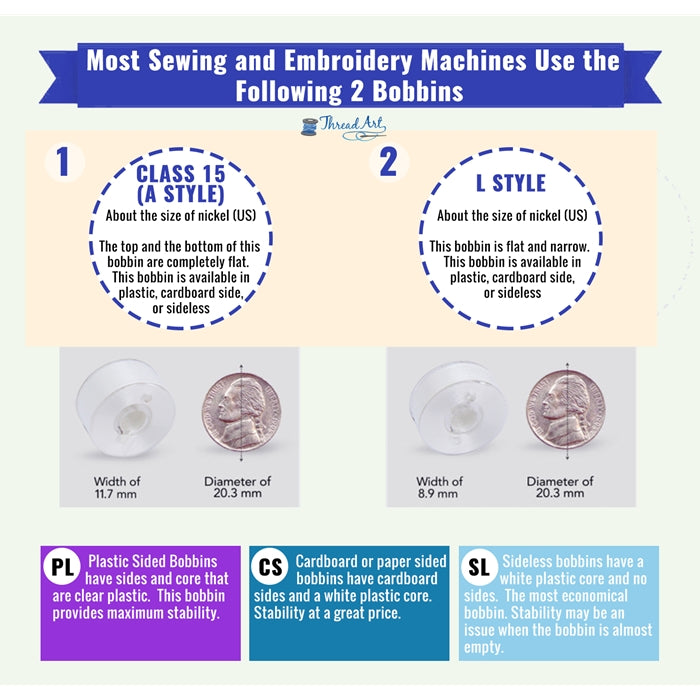 Most Sewing and Embroidery Machines Use the Following 2 Bobbins

Thread Art

1

CLASS 15 (A STYLE)

About the size of nickel (US)

The top and the bottom of this bobbin are completely flat. This bobbin is available in plastic, cardboard side, or sideless

2

L STYLE

About the size of nickel (US)

This bobbin is flat and narrow. This bobbin is available in plastic, cardboard side, or sideless

Width of 11.7 mm

Diameter of 20.3 mm

Width of 8.9 mm

Diameter of 20.3 mm

PL Plastic Sided Bobbins have sides and core that are clear plastic. This bobbin provides maximum stability.

CS Cardboard or paper sided bobbins have cardboard sides and a white plastic core. Stability at a great price.

SL Sideless bobbins have a white plastic core and no sides. The most economical bobbin. Stability may be an issue when the bobbin is almost empty.